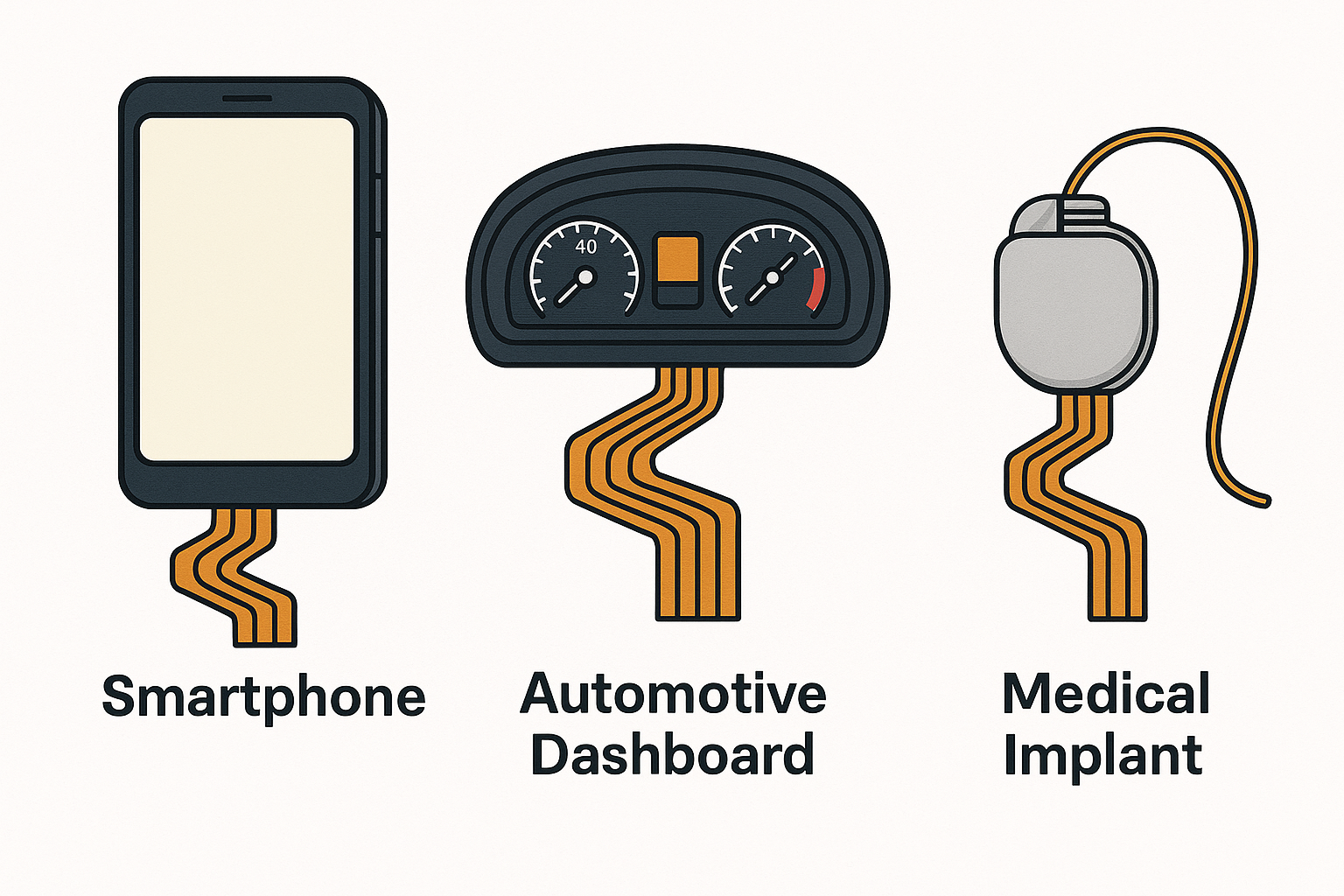 40

Smartphone

Automotive Dashboard

Medical Implant